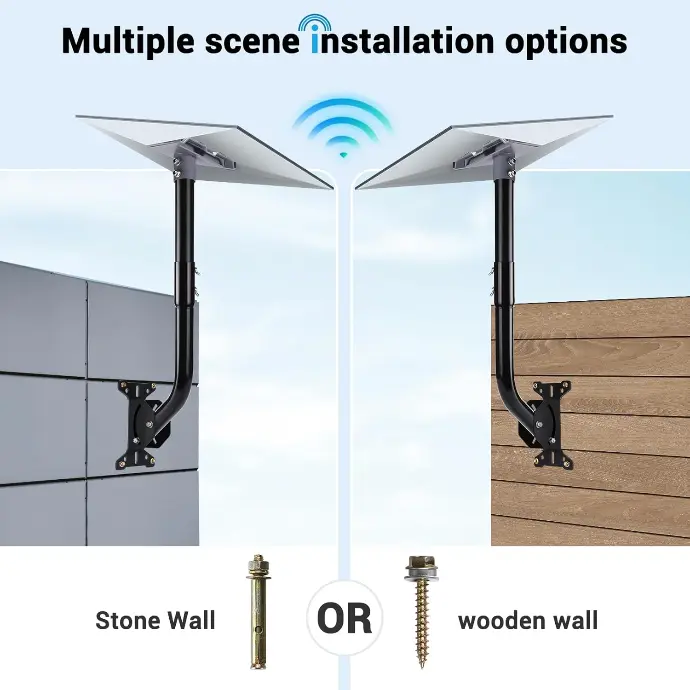 Multiple scene installation options

Stone Wall

OR

wooden wall